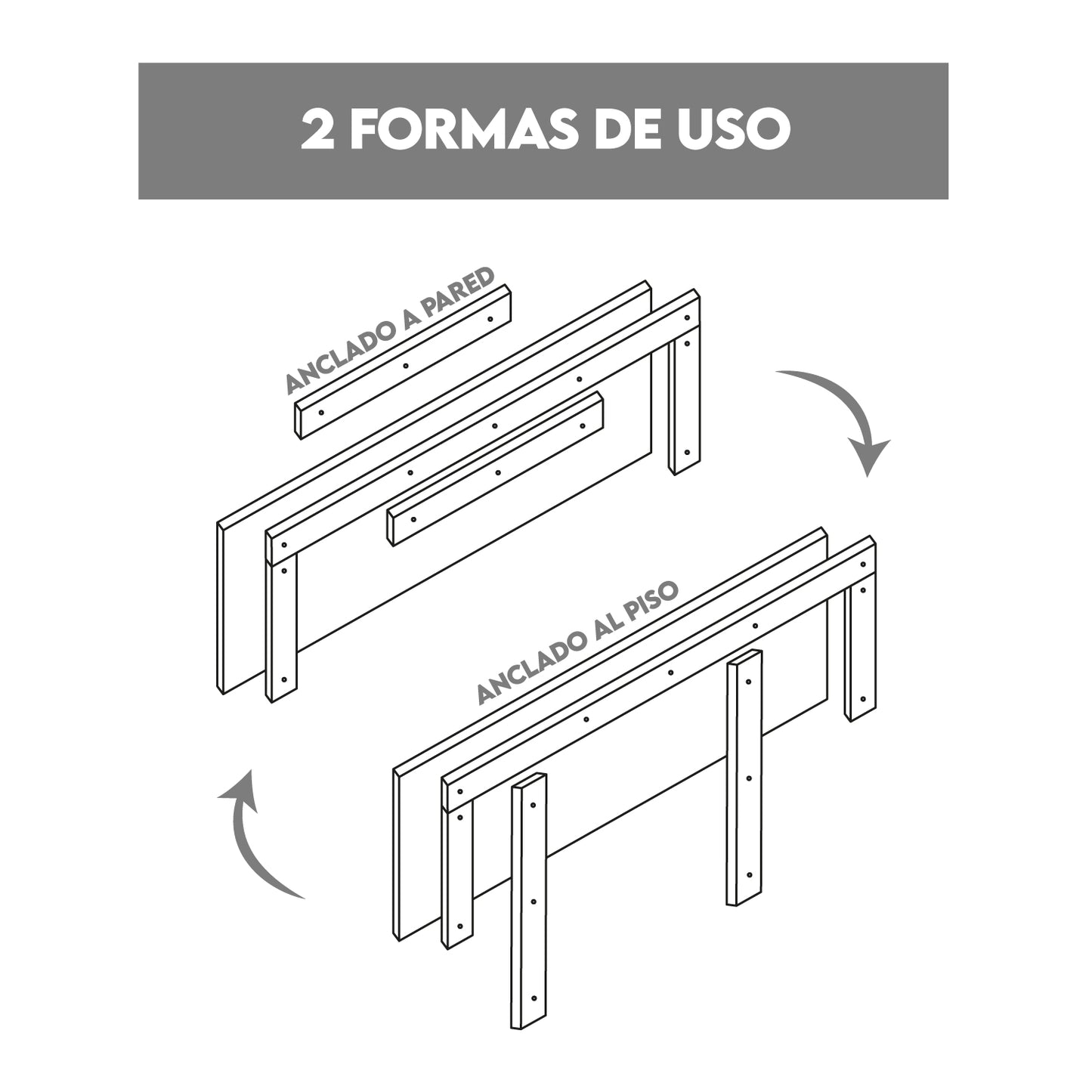 2 FORMAS DE USO

ANCLADO A PARED

ANCLADO AL PISO