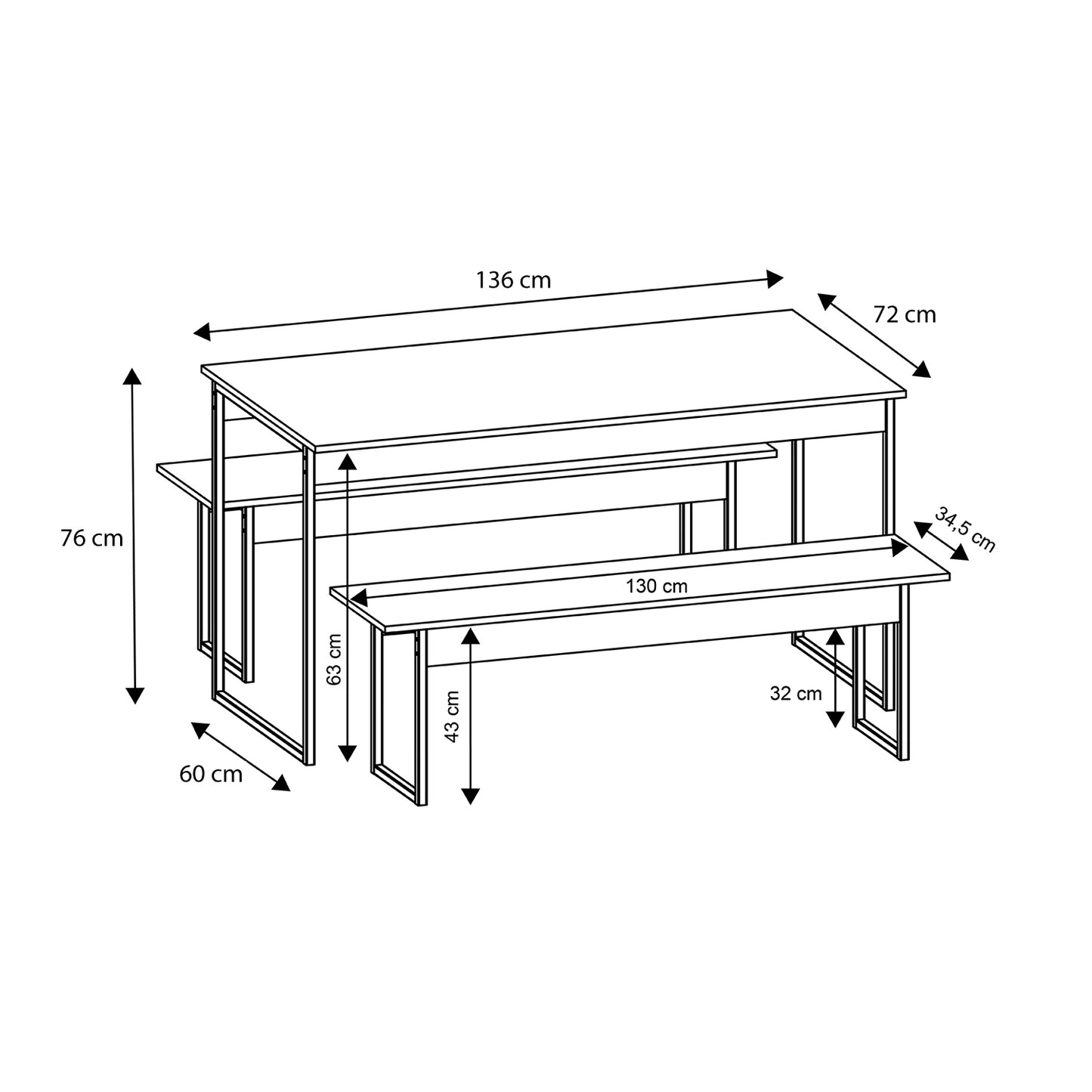 136 cm

72 cm

76 cm

34,5 cm

130 cm

63 cm

43 cm

32 cm

60 cm