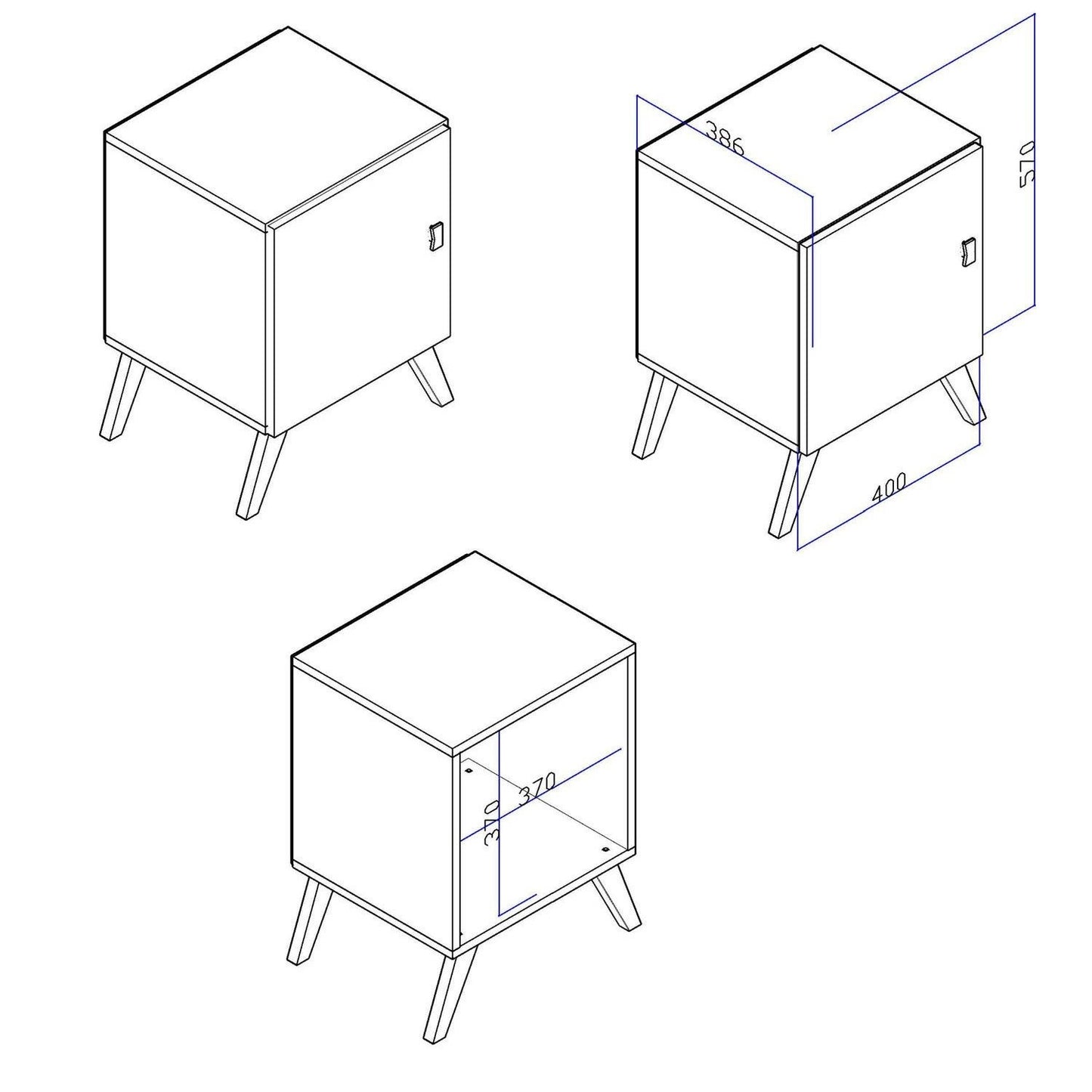 386
570
400
370
370