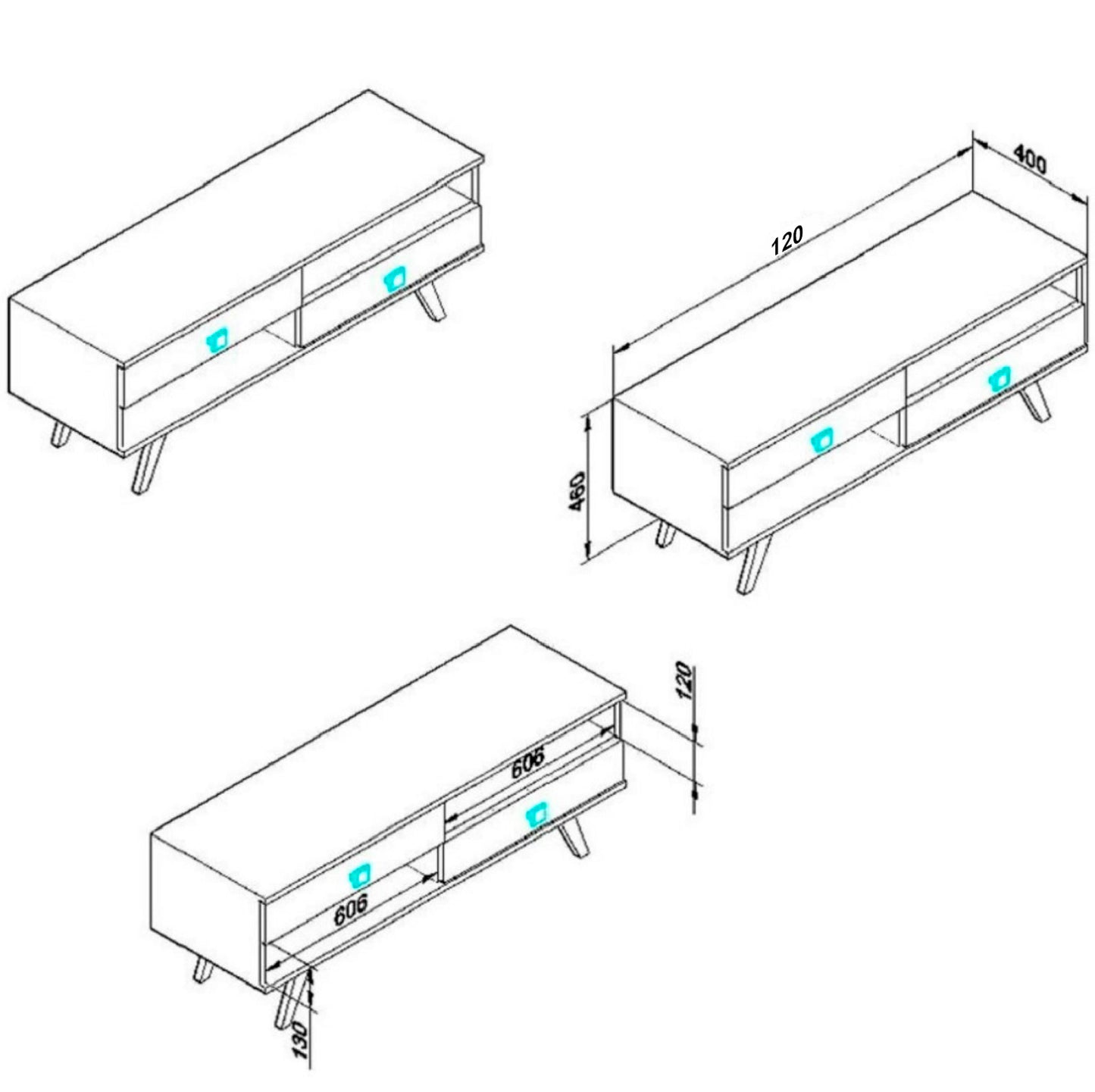 400
120
460
120
606
606
130